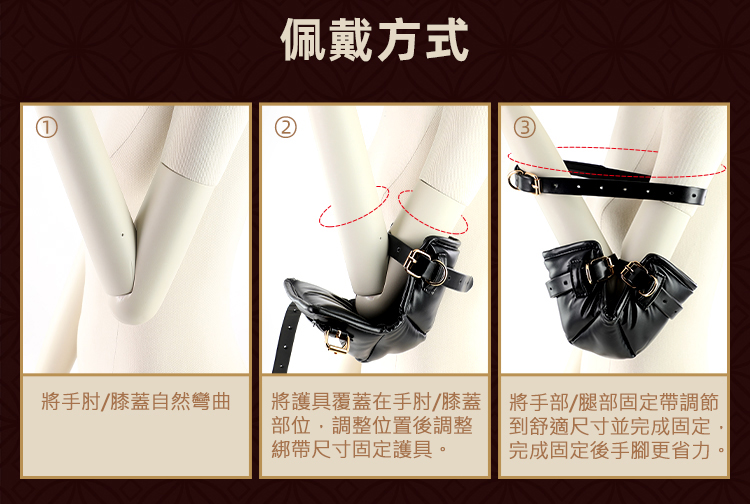 佩戴方式

①

將手肘/膝蓋自然彎曲

②

將護具覆蓋在手肘/膝蓋部位，調整位置後調整綁帶尺寸固定護具。

③

將手部/腿部固定帶調節到舒適尺寸並完成固定，完成固定後手腳更省力。