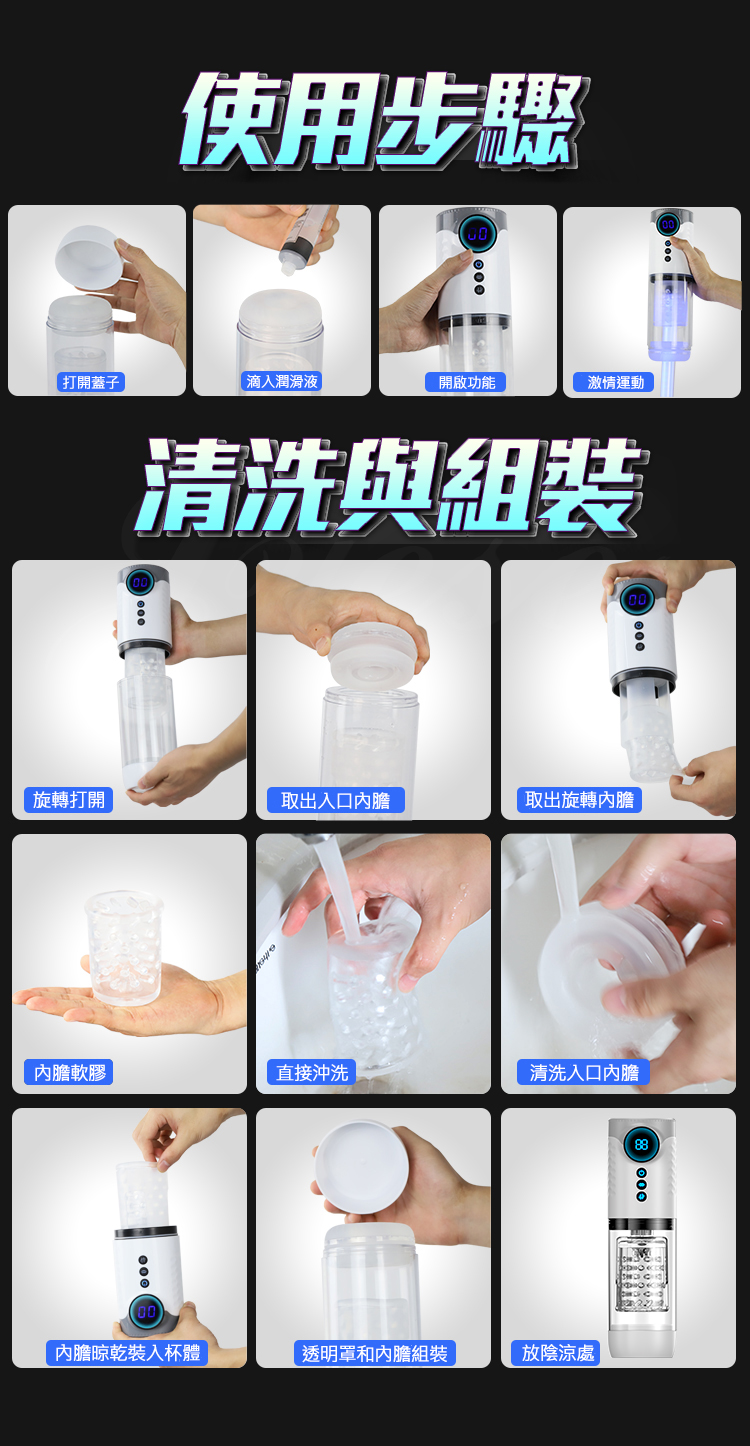 使用步驟

打開蓋子

滴入潤滑液

開啟功能

激情運動

清洗與組裝

旋轉打開

取出入口內膽

取出旋轉內膽

內膽軟膠

直接沖洗

清洗入口內膽

內膽晾乾裝入杯體

透明罩和內膽組裝

放陰涼處