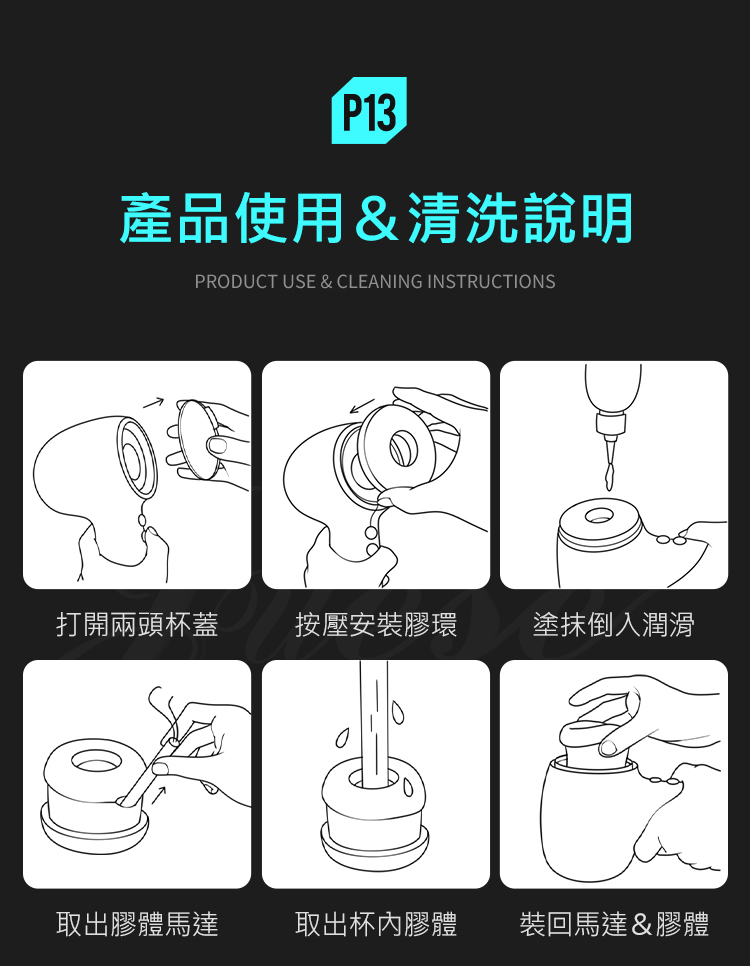 P13

產品使用＆清洗說明

PRODUCT USE & CLEANING INSTRUCTIONS

打開兩頭杯蓋

按壓安裝膠環

塗抹倒入潤滑

取出膠體馬達

取出杯內膠體

裝回馬達＆膠體