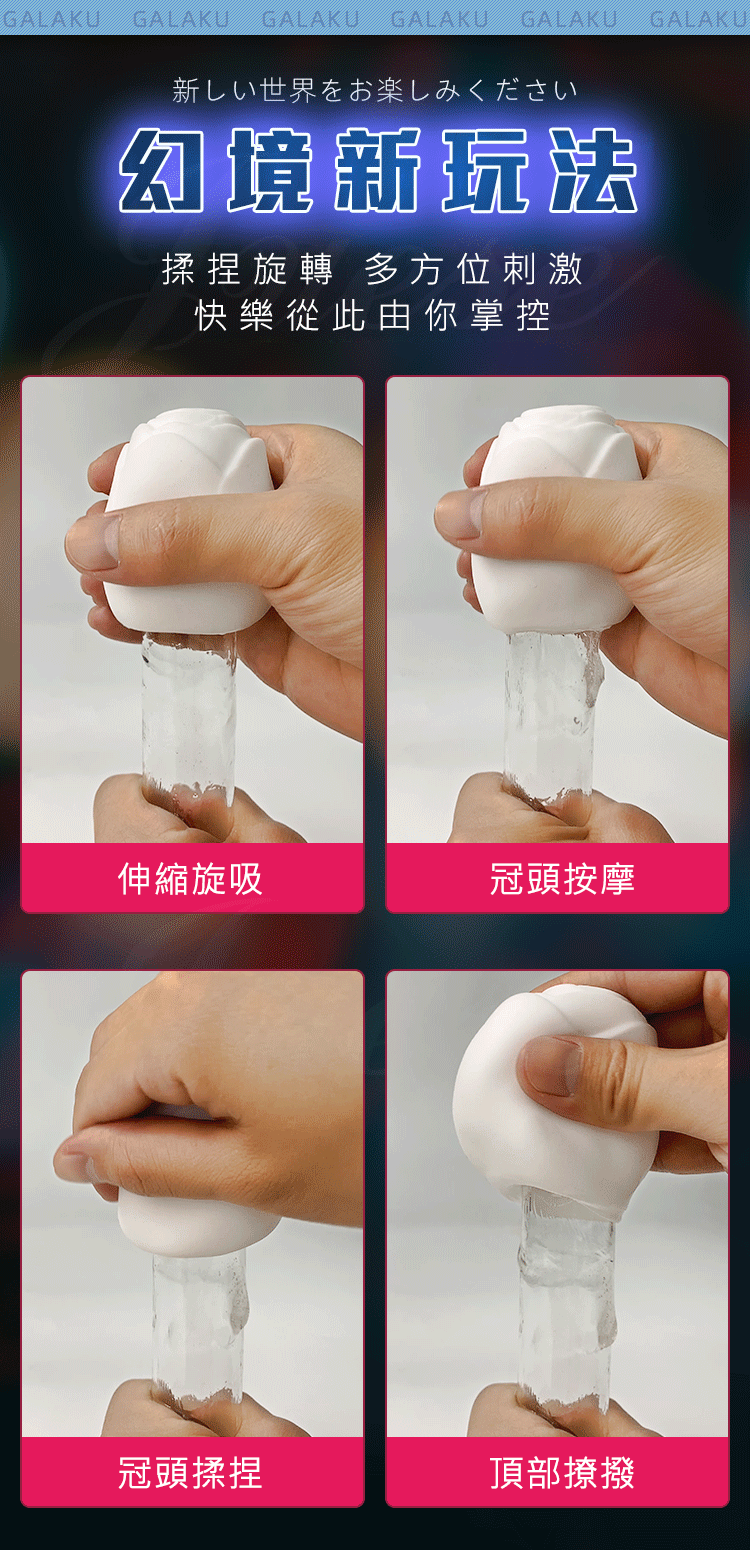 GALAKU GALAKU GALAKU GALAKU GALAKU GALAKU

新しい世界をお楽しみください

幻境新玩法

揉捏旋轉 多方位刺激
快樂從此由你掌控

伸縮旋吸

冠頭按摩

冠頭揉捏

頂部撩撥